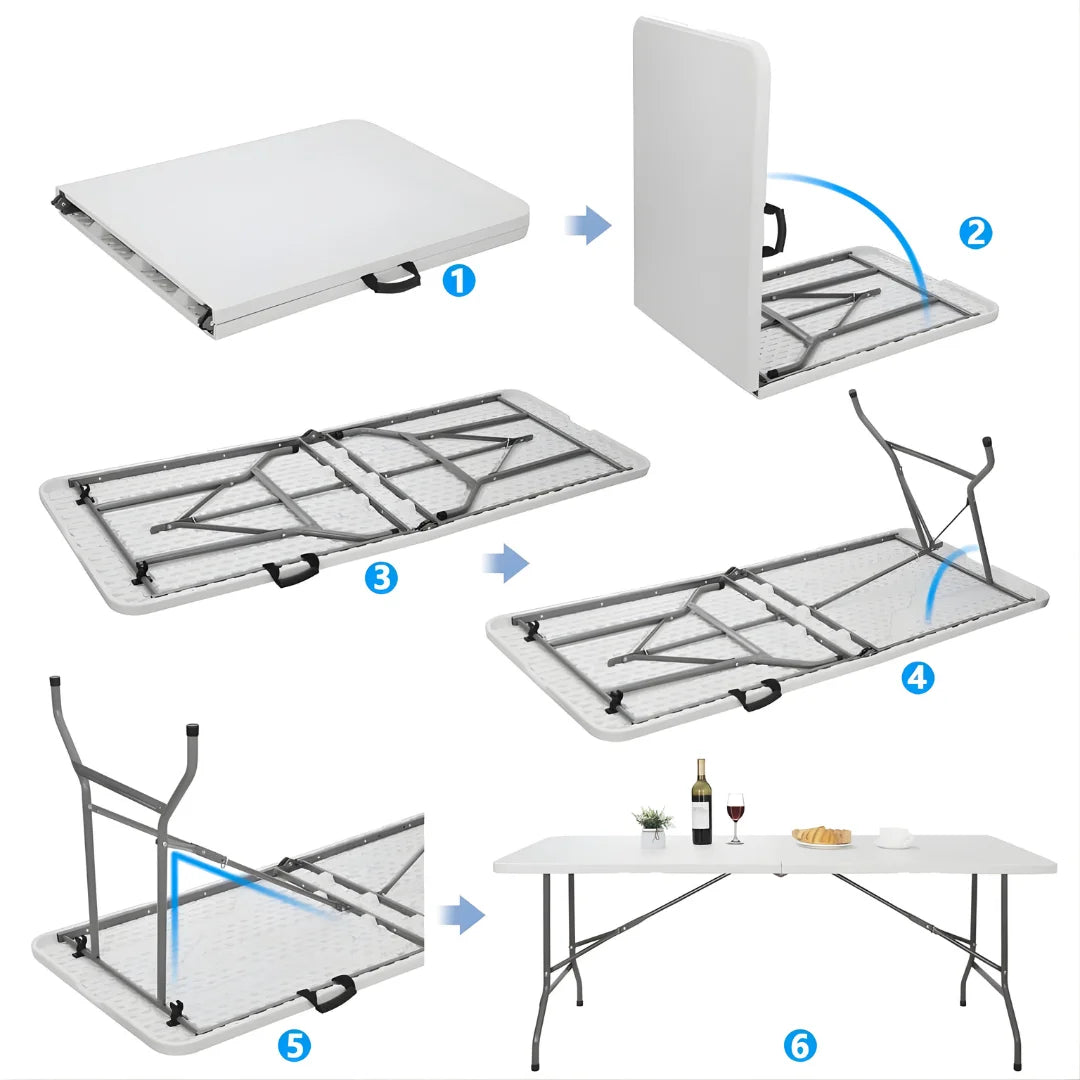 1
2
3
4
5
6