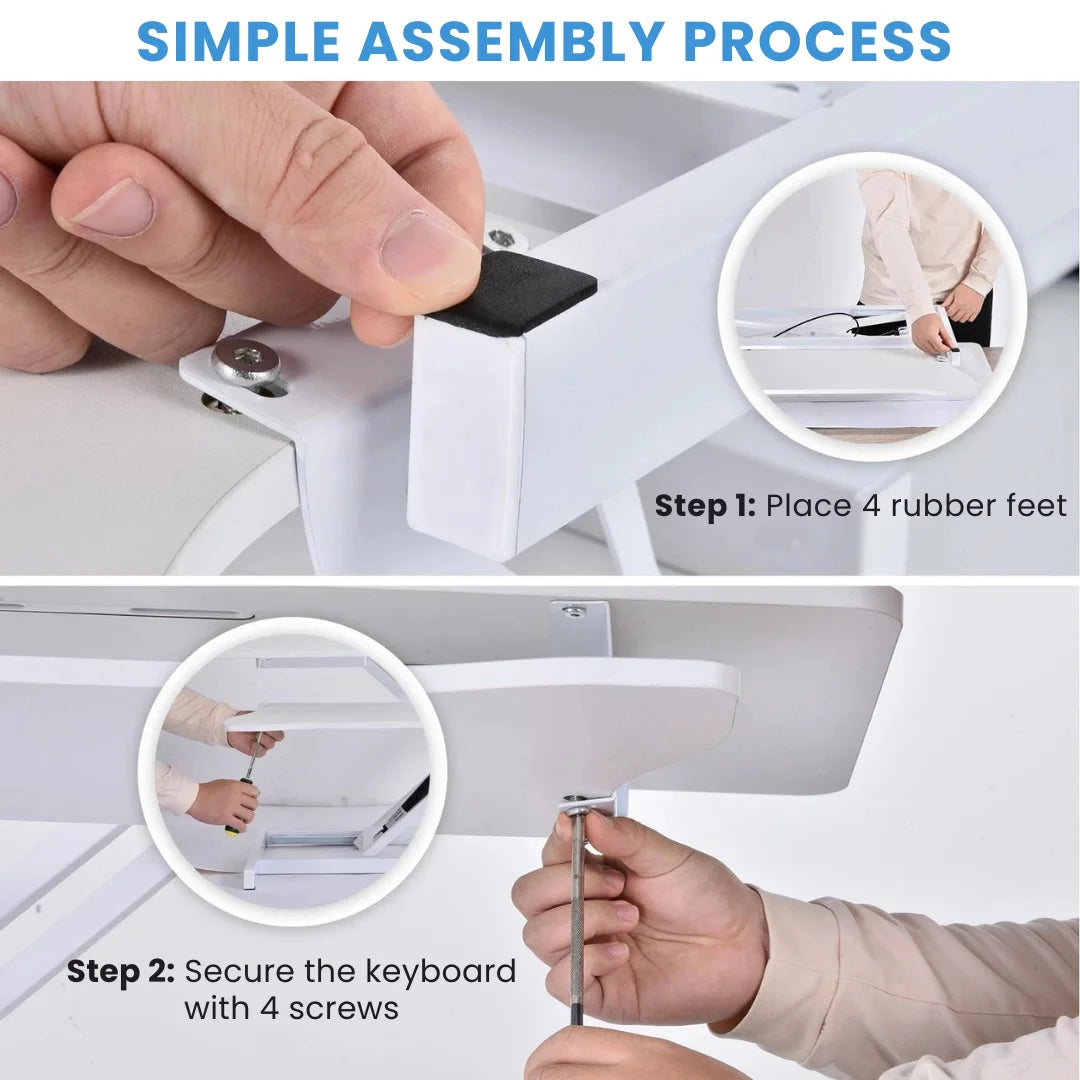 SIMPLE ASSEMBLY PROCESS

Step 1: Place 4 rubber feet

Step 2: Secure the keyboard with 4 screws