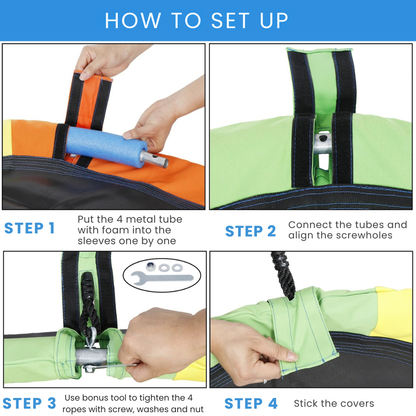 HOW TO SET UP

STEP 1 Put the 4 metal tube with foam into the sleeves one by one

STEP 2 Connect the tubes and align the screwholes

STEP 3 Use bonus tool to tighten the 4 ropes with screw, washes and nut

STEP 4 Stick the covers