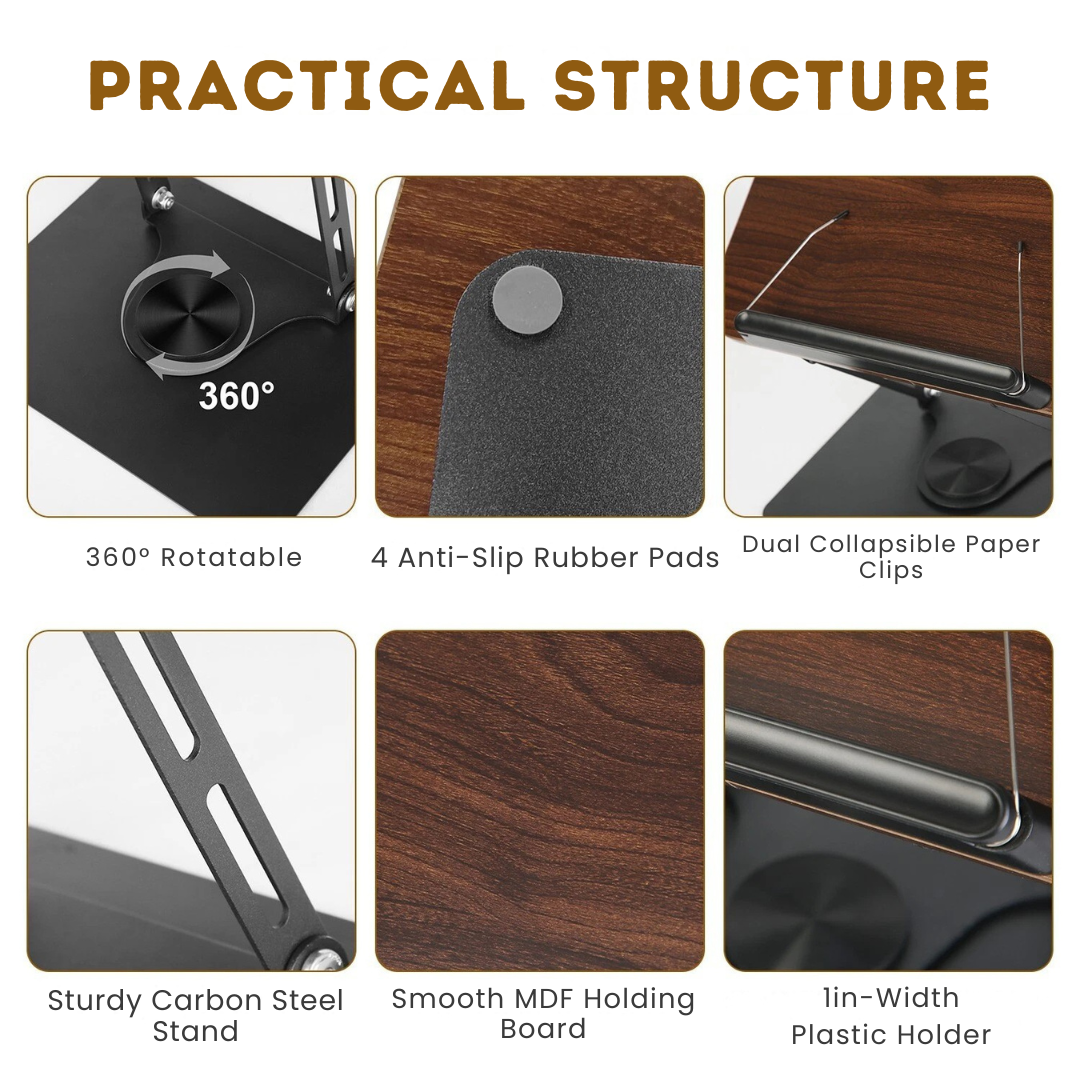 PRACTICAL STRUCTURE

360°

360° Rotatable

4 Anti-Slip Rubber Pads

Dual Collapsible Paper Clips

Sturdy Carbon Steel Stand

Smooth MDF Holding Board

1in-Width Plastic Holder