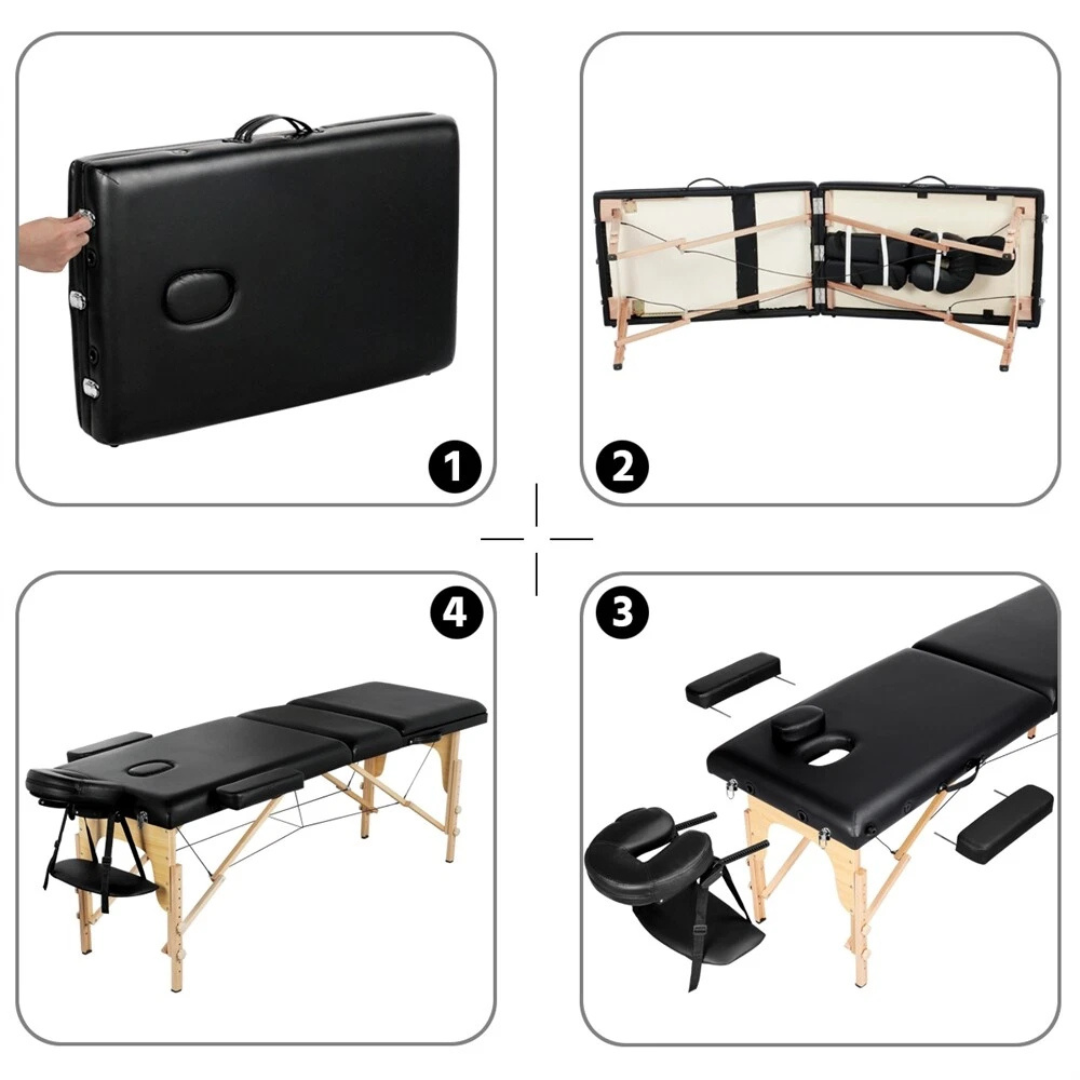 1

2

4

3